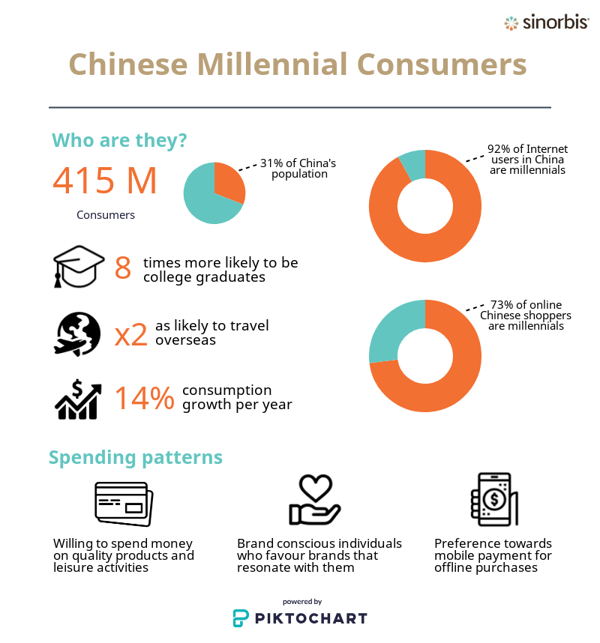 sinorbis

Chinese Millennial Consumers

Who are they?

415 M

Consumers

31% of China's population

92% of Internet users in China are millennials

8 times more likely to be college graduates

x2 as likely to travel overseas

73% of online Chinese shoppers are millennials

14% consumption growth per year

Spending patterns

Willing to spend money on quality products and leisure activities

Brand conscious individuals who favour brands that resonate with them

Preference towards mobile payment for offline purchases

powered by
PIKTOCHART